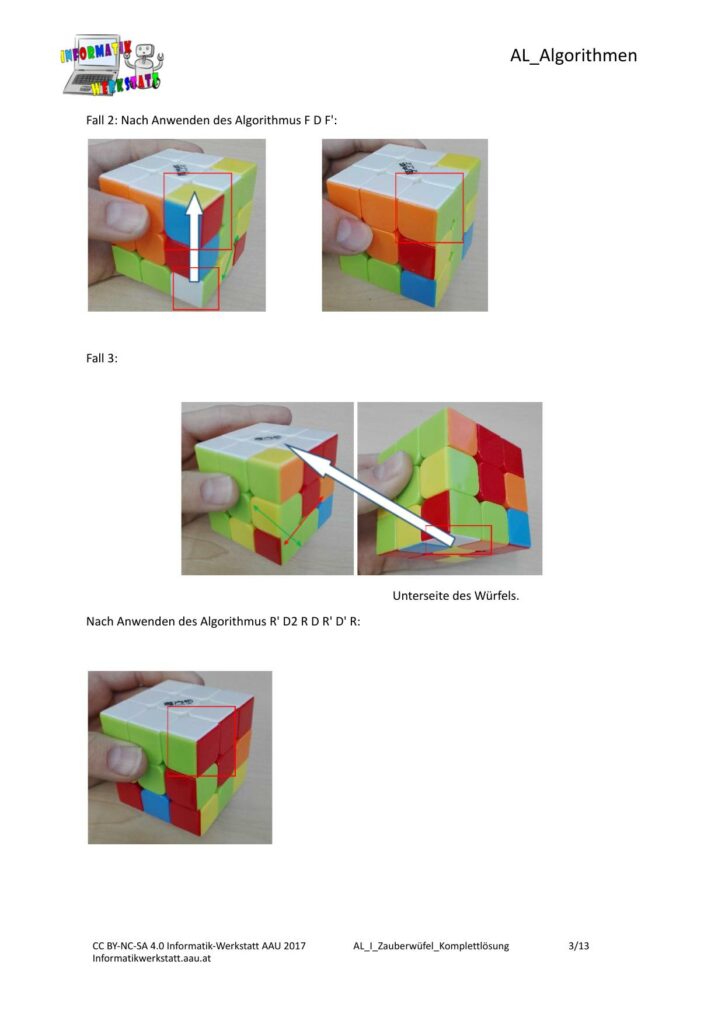 INFORMATIK WERKSTATT

AL_Algorithmen

Fall 2: Nach Anwenden des Algorithmus F D F':

Fall 3:

Unterseite des Würfels.

Nach Anwenden des Algorithmus R' D2 R D R' D' R:

CC BY-NC-SA 4.0 Informatik-Werkstatt AAU 2017
Informatikwerkstatt.aau.at

AL_I_Zauberwüfel_Komplettlösung

3/13